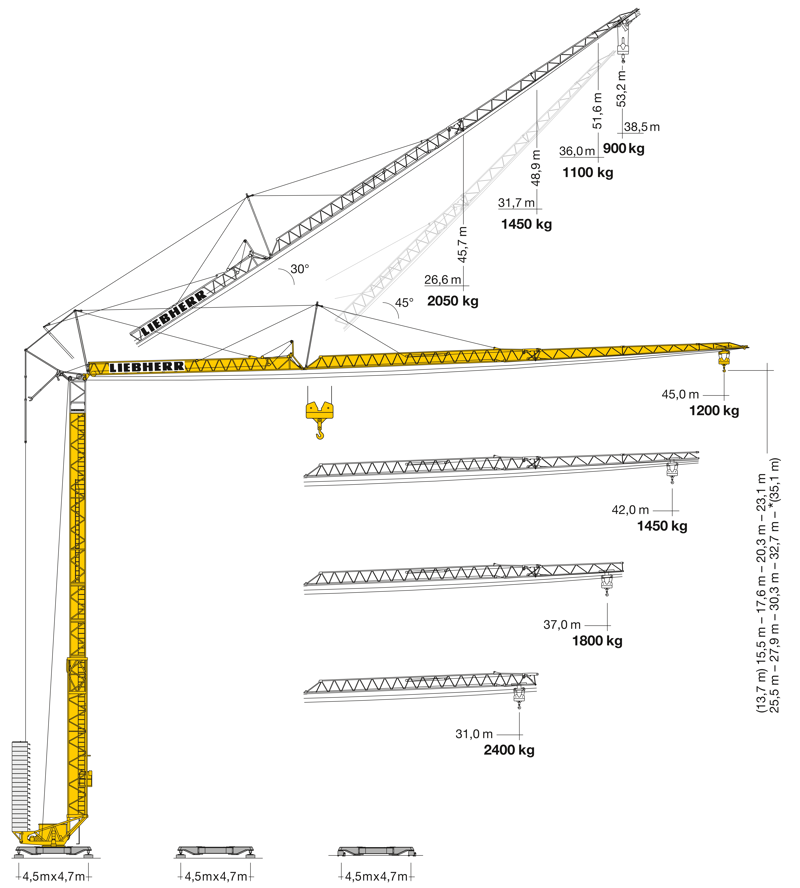 53,2 m
51,6 m
38,5 m
900 kg
36,0 m
1100 kg
48,9 m
31,7 m
1450 kg
45,7 m
26,6 m
2050 kg
30°
45°
LIEBHERR
LIEBHERR
45,0 m
1200 kg
42,0 m
1450 kg
37,0 m
1800 kg
31,0 m
2400 kg
(13,7 m) 15,5 m – 17,6 m – 20,3 m – 23,1 m
25,5 m – 27,9 m – 30,3 m – 32,7 m – *(35,1 m)
4,5mx4,7m
4,5mx4,7m
4,5mx4,7m